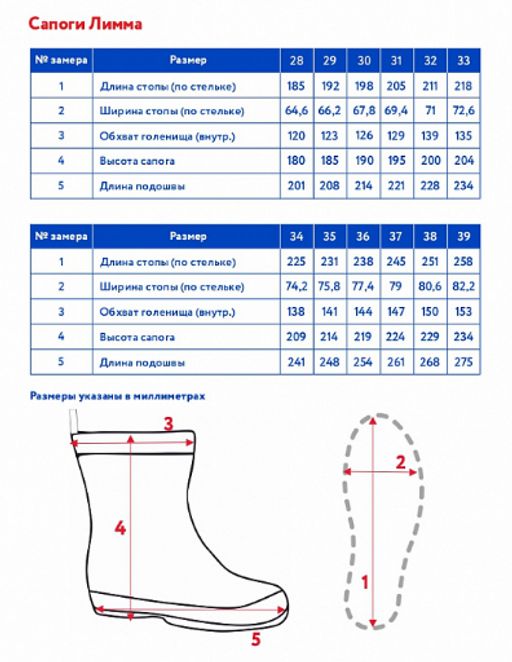 Сапоги Лимма

| № замера | Размер | 28 | 29 | 30 | 31 | 32 | 33 |
|---|---|---|---|---|---|---|---|
| 1 | Длина стопы (по стельке) | 185 | 192 | 198 | 205 | 211 | 218 |
| 2 | Ширина стопы (по стельке) | 64,6 | 66,2 | 67,8 | 69,4 | 71 | 72,6 |
| 3 | Обхват голенища (внутр.) | 120 | 123 | 126 | 129 | 139 | 135 |
| 4 | Высота сапога | 180 | 185 | 190 | 195 | 200 | 204 |
| 5 | Длина подошвы | 201 | 208 | 214 | 221 | 228 | 234 |

| № замера | Размер | 34 | 35 | 36 | 37 | 38 | 39 |
|---|---|---|---|---|---|---|---|
| 1 | Длина стопы (по стельке) | 225 | 231 | 238 | 245 | 251 | 258 |
| 2 | Ширина стопы (по стельке) | 74,2 | 75,8 | 77,4 | 79 | 80,6 | 82,2 |
| 3 | Обхват голенища (внутр.) | 138 | 141 | 144 | 147 | 150 | 153 |
| 4 | Высота сапога | 209 | 214 | 219 | 224 | 229 | 234 |
| 5 | Длина подошвы | 241 | 248 | 254 | 261 | 268 | 275 |

Размеры указаны в миллиметрах

3
4
5
2
1