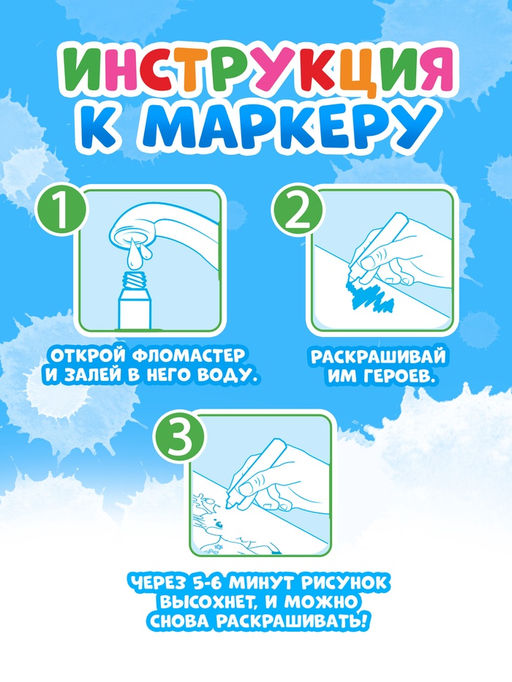 ИНСТРУКЦИЯ К МАРКЕРУ

1

ОТКРОЙ ФЛОМАСТЕР И ЗАЛЕЙ В НЕГО ВОДУ.

2

РАСКРАШИВАЙ ИМ ГЕРОЕВ.

3

ЧЕРЕЗ 5-6 МИНУТ РИСУНОК ВЫСОХНЕТ, И МОЖНО СНОВА РАСКРАШИВАТЬ!