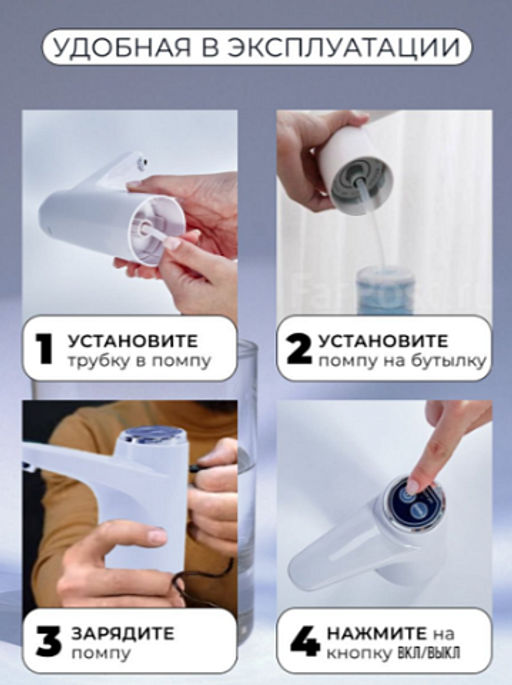 УДОБНАЯ В ЭКСПЛУАТАЦИИ

1 УСТАНОВИТЕ трубку в помпу

2 УСТАНОВИТЕ помпу на бутылку

3 ЗАРЯДИТЕ помпу

4 НАЖМИТЕ на кнопку ВКЛ/ВЫКЛ