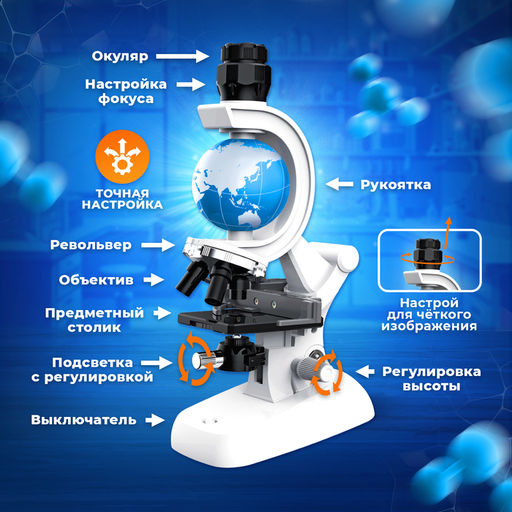 Окуляр

Настройка фокуса

ТОЧНАЯ НАСТРОЙКА

Рукоятка

Револьвер

Объектив

Предметный столик

Подсветка с регулировкой

Выключатель

Настрой для чёткого изображения

Регулировка высоты