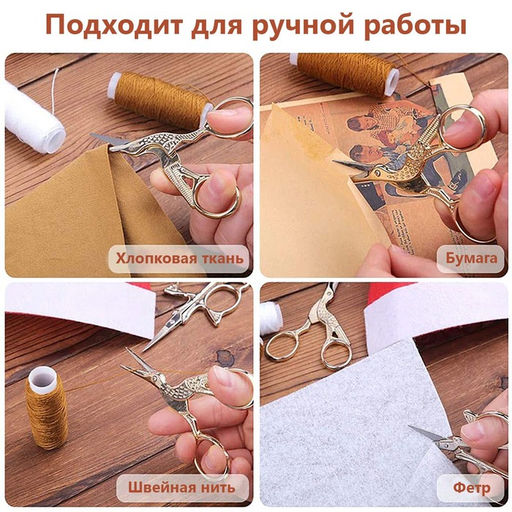 Подходит для ручной работы

Хлопковая ткань

Бумага

Швейная нить

Фетр