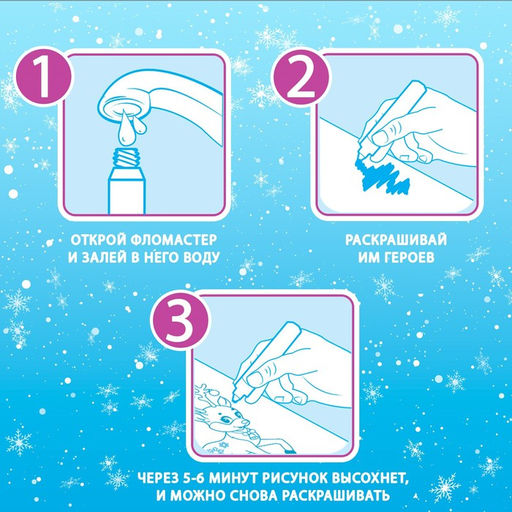 1

ОТКРОЙ ФЛОМАСТЕР И ЗАЛЕЙ В НЕГО ВОДУ

2

РАСКРАШИВАЙ ИМ ГЕРОЕВ

3

ЧЕРЕЗ 5-6 МИНУТ РИСУНОК ВЫСОХНЕТ, И МОЖНО СНОВА РАСКРАШИВАТЬ