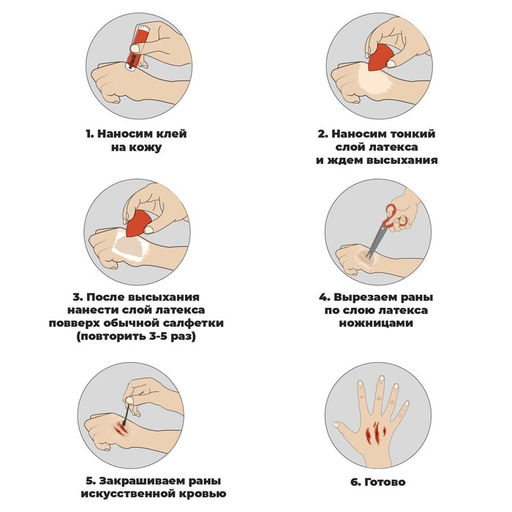 1. Наносим клей на кожу

2. Наносим тонкий слой латекса и ждем высыхания

3. После высыхания нанести слой латекса повверх обычной салфетки (повторить 3-5 раз)

4. Вырезаем раны по слою латекса ножницами

5. Закрашиваем раны искусственной кровью

6. Готово