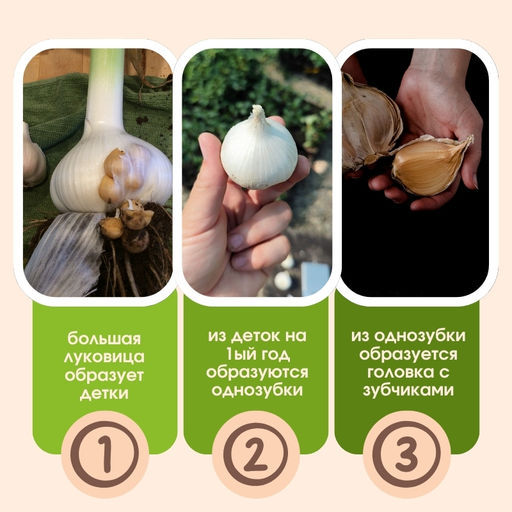 большая луковица образует детки

1

из деток на 1ый год образуются однозубки

2

из однозубки образуется головка с зубчиками

3