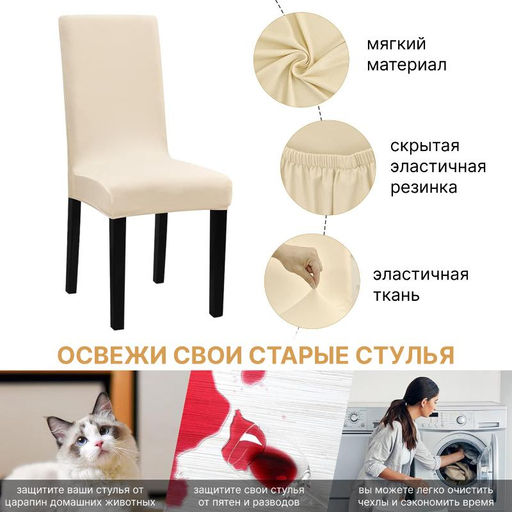 мягкий материал

скрытая эластичная резинка

эластичная ткань

ОСВЕЖИ СВОИ СТАРЫЕ СТУЛЬЯ

защитите ваши стулья от царапин домашних животных

защитите свои стулья от пятен и разводов

вы можете легко очистить чехлы и сэкономить время