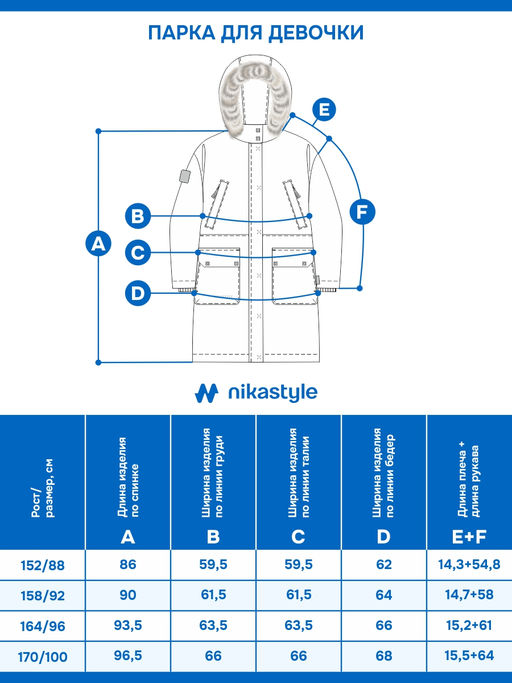 ПАРКА ДЛЯ ДЕВОЧКИ

E
B
F
A
C
D

nikastyle

| Рост/ размер, см | Длина изделия по спинке A | Ширина изделия по линии груди B | Ширина изделия по линии талии C | Ширина изделия по линии бедер D | Длина плеча + длина рукава E+F |
|---|---|---|---|---|---|
| 152/88 | 86 | 59,5 | 59,5 | 62 | 14,3+54,8 |
| 158/92 | 90 | 61,5 | 61,5 | 64 | 14,7+58 |
| 164/96 | 93,5 | 63,5 | 63,5 | 66 | 15,2+61 |
| 170/100 | 96,5 | 66 | 66 | 68 | 15,5+64 |