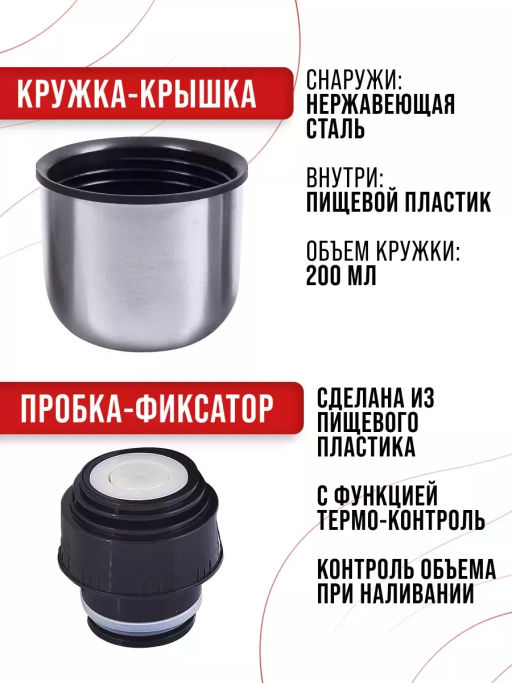 КРУЖКА-КРЫШКА

СНАРУЖИ:
НЕРЖАВЕЮЩАЯ СТАЛЬ

ВНУТРИ:
ПИЩЕВОЙ ПЛАСТИК

ОБЪЕМ КРУЖКИ:
200 МЛ

ПРОБКА-ФИКСАТОР

СДЕЛАНА ИЗ ПИЩЕВОГО ПЛАСТИКА

С ФУНКЦИЕЙ ТЕРМО-КОНТРОЛЬ

КОНТРОЛЬ ОБЪЕМА ПРИ НАЛИВАНИИ