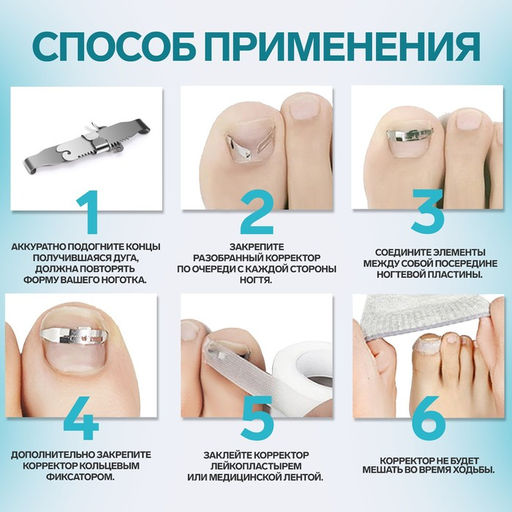 СПОСОБ ПРИМЕНЕНИЯ

1

АККУРАТНО ПОДОГНИТЕ КОНЦЫ ПОЛУЧИВШАЯСЯ ДУГА, ДОЛЖНА ПОВТОРЯТЬ ФОРМУ ВАШЕГО НОГОТКА.

2

ЗАКРЕПИТЕ РАЗОБРАННЫЙ КОРРЕКТОР ПО ОЧЕРЕДИ С КАЖДОЙ СТОРОНЫ НОГТЯ.

3

СОЕДИНИТЕ ЭЛЕМЕНТЫ МЕЖДУ СОБОЙ ПОСЕРЕДИНЕ НОГТЕВОЙ ПЛАСТИНЫ.

4

ДОПОЛНИТЕЛЬНО ЗАКРЕПИТЕ КОРРЕКТОР КОЛЬЦЕВЫМ ФИКСАТОРОМ.

5

ЗАКЛЕЙТЕ КОРРЕКТОР ЛЕЙКОПЛАСТЫРЕМ ИЛИ МЕДИЦИНСКОЙ ЛЕНТОЙ.

6

КОРРЕКТОР НЕ БУДЕТ МЕШАТЬ ВО ВРЕМЯ ХОДЬБЫ.