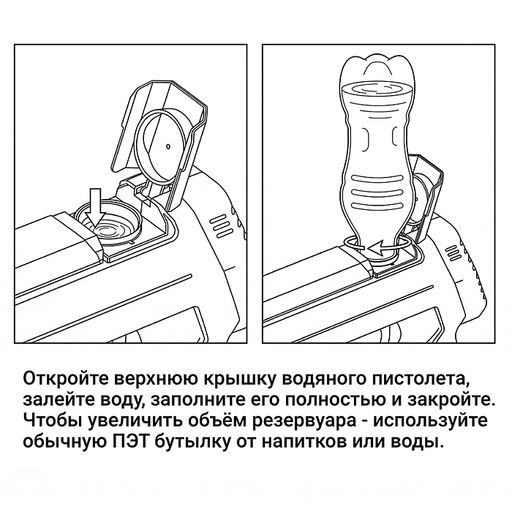 Откройте верхнюю крышку водяного пистолета, залейте воду, заполните его полностью и закройте. Чтобы увеличить объём резервуара - используйте обычную ПЭТ бутылку от напитков или воды.