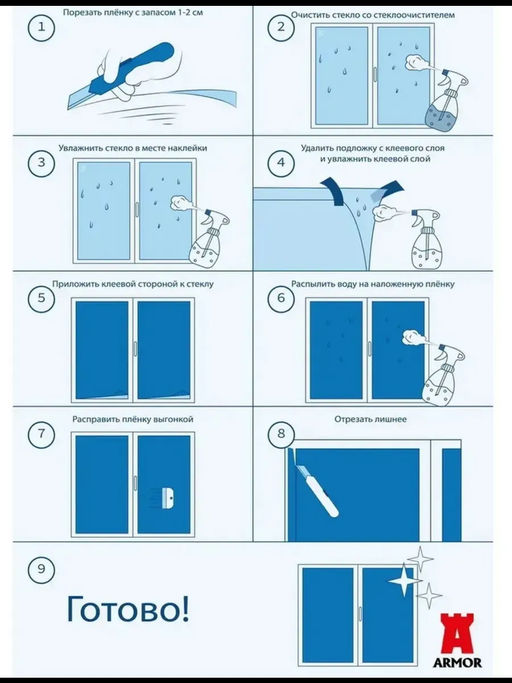 1
Порезать плёнку с запасом 1-2 см

2
Очистить стекло со стеклоочистителем

3
Увлажнить стекло в месте наклейки

4
Удалить подложку с клеевого слоя и увлажнить клеевой слой

5
Приложить клеевой стороной к стеклу

6
Распылить воду на наложенную плёнку

7
Расправить плёнку выгонкой

8
Отрезать лишнее

9
Готово!

ARMOR