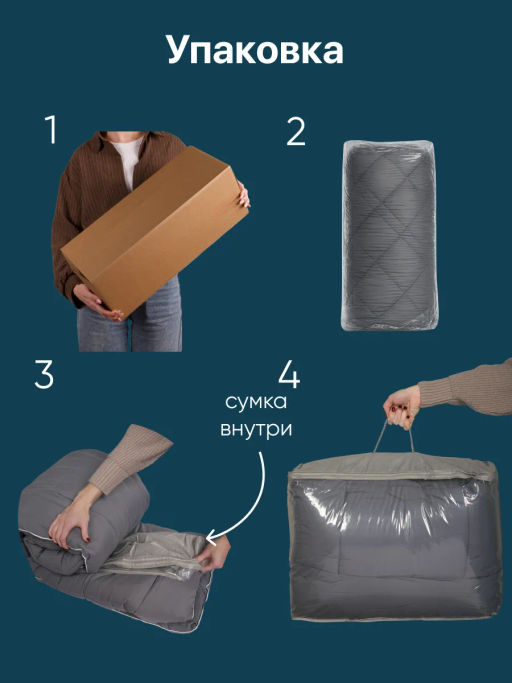 Упаковка

1

2

3

4

сумка внутри