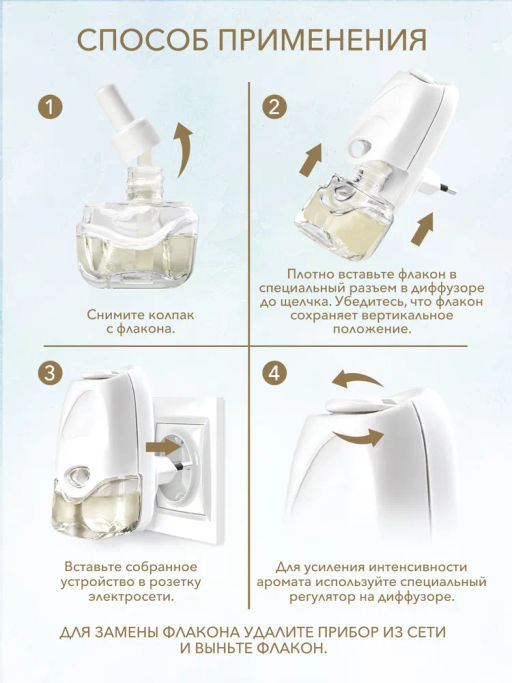 СПОСОБ ПРИМЕНЕНИЯ

1

Снимите колпак с флакона.

2

Плотно вставьте флакон в специальный разъем в диффузоре до щелчка. Убедитесь, что флакон сохраняет вертикальное положение.

3

Вставьте собранное устройство в розетку электросети.

4

Для усиления интенсивности аромата используйте специальный регулятор на диффузоре.

ДЛЯ ЗАМЕНЫ ФЛАКОНА УДАЛИТЕ ПРИБОР ИЗ СЕТИ И ВЫНЬТЕ ФЛАКОН.