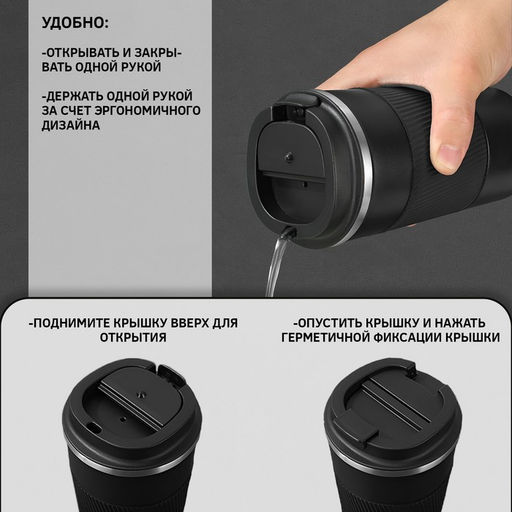 УДОБНО:

-ОТКРЫВАТЬ И ЗАКРЫВАТЬ ОДНОЙ РУКОЙ

-ДЕРЖАТЬ ОДНОЙ РУКОЙ ЗА СЧЕТ ЭРГОНОМИЧНОГО ДИЗАЙНА

-ПОДНИМИТЕ КРЫШКУ ВВЕРХ ДЛЯ ОТКРЫТИЯ

-ОПУСТИТЬ КРЫШКУ И НАЖАТЬ ГЕРМЕТИЧНОЙ ФИКСАЦИИ КРЫШКИ