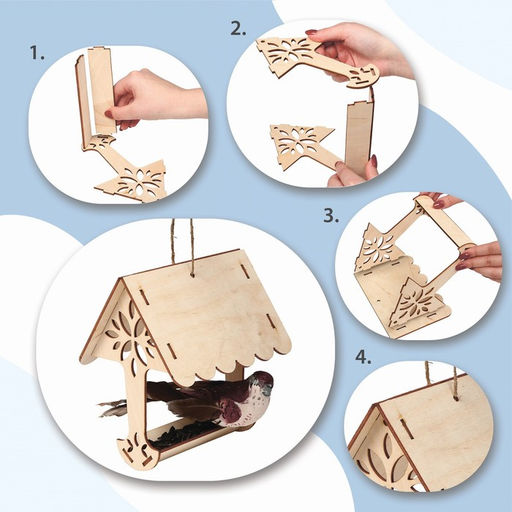 1.

2.

3.

4.