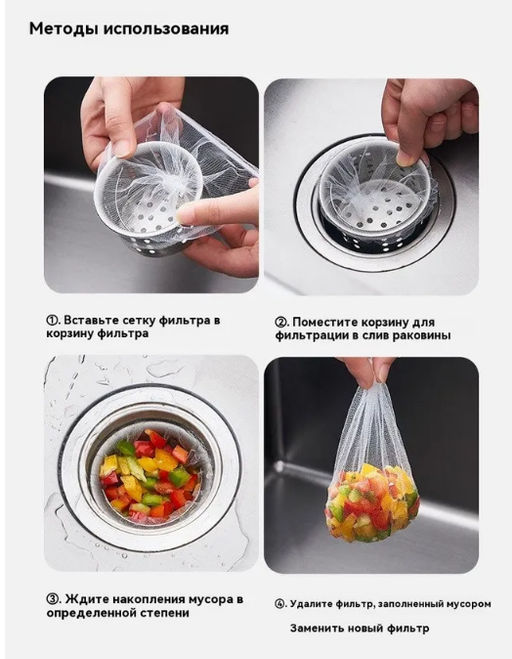 Методы использования

①. Вставьте сетку фильтра в корзину фильтра

②. Поместите корзину для фильтрации в слив раковины

③. Ждите накопления мусора в определенной степени

④. Удалите фильтр, заполненный мусором

Заменить новый фильтр