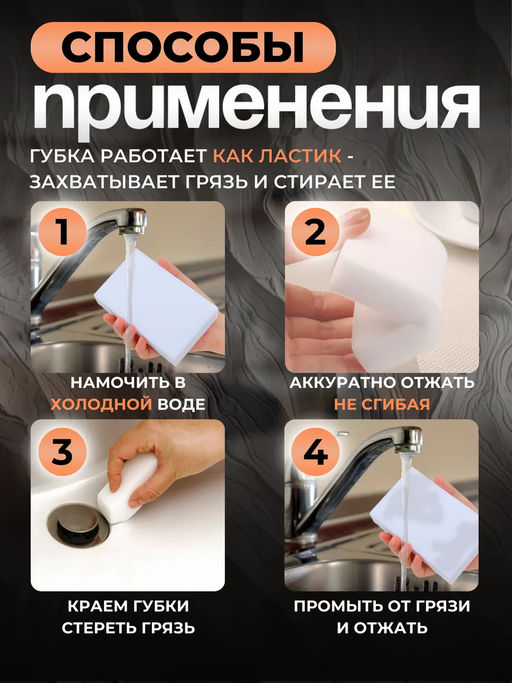 СПОСОБЫ
применения

ГУБКА РАБОТАЕТ КАК ЛАСТИК - ЗАХВАТЫВАЕТ ГРЯЗЬ И СТИРАЕТ ЕЕ

1

НАМОЧИТЬ В ХОЛОДНОЙ ВОДЕ

2

АККУРАТНО ОТЖАТЬ НЕ СГИБАЯ

3

КРАЕМ ГУБКИ СТЕРЕТЬ ГРЯЗЬ

4

ПРОМЫТЬ ОТ ГРЯЗИ И ОТЖАТЬ