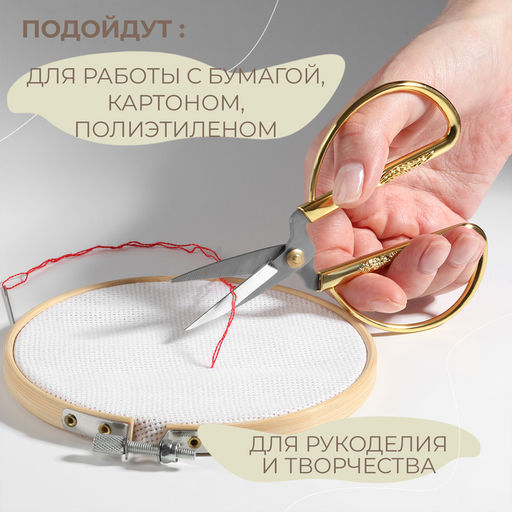 ПОДОЙДУТ :

ДЛЯ РАБОТЫ С БУМАГОЙ, КАРТОНОМ, ПОЛИЭТИЛЕНОМ

ДЛЯ РУКОДЕЛИЯ И ТВОРЧЕСТВА