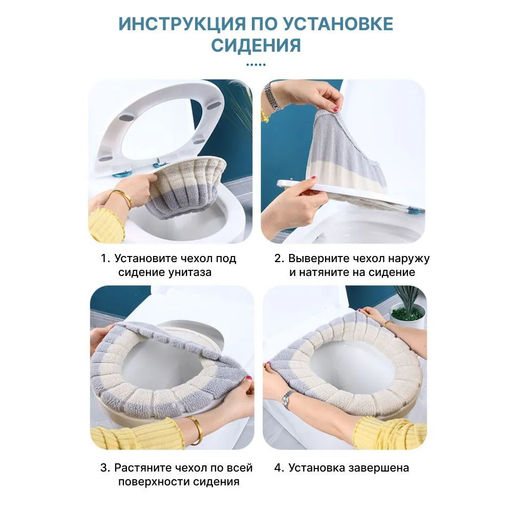 ИНСТРУКЦИЯ ПО УСТАНОВКЕ СИДЕНИЯ

1. Установите чехол под сидение унитаза

2. Выверните чехол наружу и натяните на сидение

3. Растяните чехол по всей поверхности сидения

4. Установка завершена