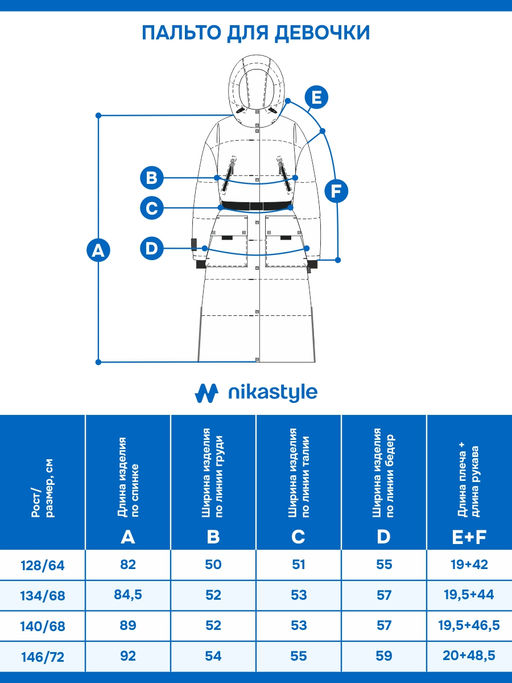 ПАЛЬТО ДЛЯ ДЕВОЧКИ

E
B
F
C
A
D

nikastyle

| Рост/ размер, см | Длина изделия по спинке A | Ширина изделия по линии груди B | Ширина изделия по линии талии C | Ширина изделия по линии бедер D | Длина плеча + длина рукава E+F |
|---|---|---|---|---|---|
| 128/64 | 82 | 50 | 51 | 55 | 19+42 |
| 134/68 | 84,5 | 52 | 53 | 57 | 19,5+44 |
| 140/68 | 89 | 52 | 53 | 57 | 19,5+46,5 |
| 146/72 | 92 | 54 | 55 | 59 | 20+48,5 |