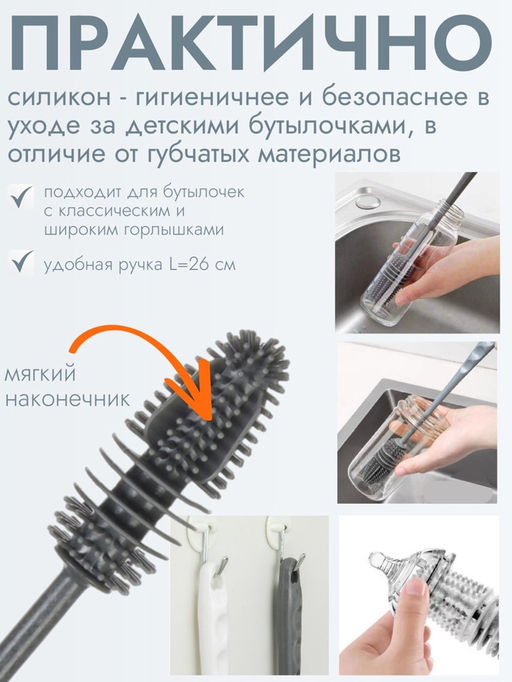 ПРАКТИЧНО

силикон - гигиеничнее и безопаснее в уходе за детскими бутылочками, в отличие от губчатых материалов

подходит для бутылочек с классическим и широким горлышками

удобная ручка L=26 см

мягкий наконечник