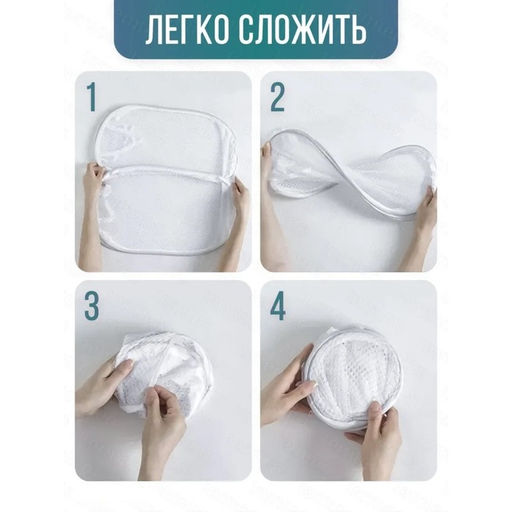 ЛЕГКО СЛОЖИТЬ

1

2

3

4