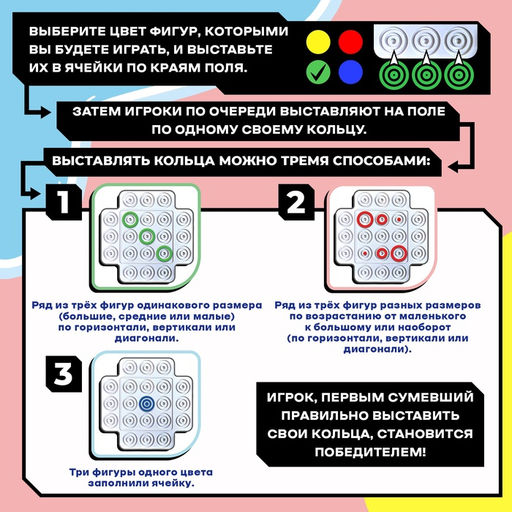 ВЫБЕРИТЕ ЦВЕТ ФИГУР, КОТОРЫМИ ВЫ БУДЕТЕ ИГРАТЬ, И ВЫСТАВЬТЕ ИХ В ЯЧЕЙКИ ПО КРАЯМ ПОЛЯ.

ЗАТЕМ ИГРОКИ ПО ОЧЕРЕДИ ВЫСТАВЛЯЮТ НА ПОЛЕ ПО ОДНОМУ СВОЕМУ КОЛЬЦУ.

ВЫСТАВЛЯТЬ КОЛЬЦА МОЖНО ТРЕМЯ СПОСОБАМИ:

1

Ряд из трёх фигур одинакового размера (большие, средние или малые) по горизонтали, вертикали или диагонали.

2

Ряд из трёх фигур разных размеров по возрастанию от маленького к большому или наоборот (по горизонтали, вертикали или диагонали).

3

Три фигуры одного цвета заполнили ячейку.

ИГРОК, ПЕРВЫМ СУМЕВШИЙ ПРАВИЛЬНО ВЫСТАВИТЬ СВОИ КОЛЬЦА, СТАНОВИТСЯ ПОБЕДИТЕЛЕМ!