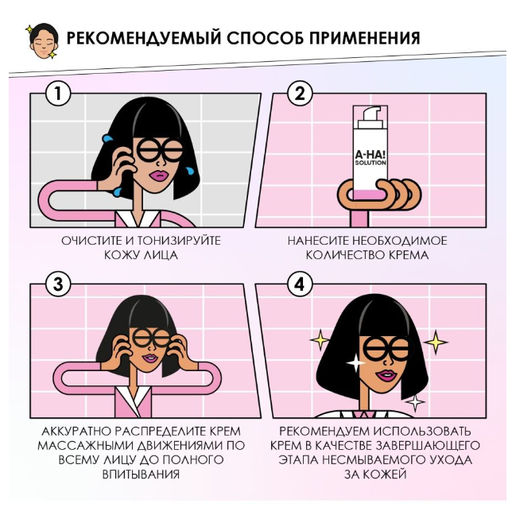 РЕКОМЕНДУЕМЫЙ СПОСОБ ПРИМЕНЕНИЯ

1

ОЧИСТИТЕ И ТОНИЗИРУЙТЕ КОЖУ ЛИЦА

2

A-HA! SOLUTION

НАНЕСИТЕ НЕОБХОДИМОЕ КОЛИЧЕСТВО КРЕМА

3

АККУРАТНО РАСПРЕДЕЛИТЕ КРЕМ МАССАЖНЫМИ ДВИЖЕНИЯМИ ПО ВСЕМУ ЛИЦУ ДО ПОЛНОГО ВПИТЫВАНИЯ

4

РЕКОМЕНДУЕМ ИСПОЛЬЗОВАТЬ КРЕМ В КАЧЕСТВЕ ЗАВЕРШАЮЩЕГО ЭТАПА НЕСМЫВАЕМОГО УХОДА ЗА КОЖЕЙ