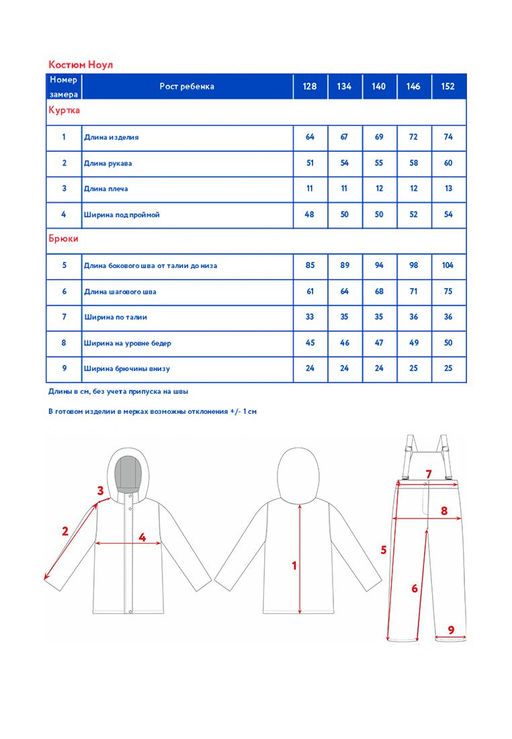 Костюм Ноул

| Номер замера | Рост ребенка | 128 | 134 | 140 | 146 | 152 |
|---|---|---|---|---|---|---|
| Куртка | | | | | | |
| 1 | Длина изделия | 64 | 67 | 69 | 72 | 74 |
| 2 | Длина рукава | 51 | 54 | 55 | 58 | 60 |
| 3 | Длина плеча | 11 | 11 | 12 | 12 | 13 |
| 4 | Ширина под проймой | 48 | 50 | 50 | 52 | 54 |
| Брюки | | | | | | |
| 5 | Длина бокового шва от талии до низа | 85 | 89 | 94 | 98 | 104 |
| 6 | Длина шагового шва | 61 | 64 | 68 | 71 | 75 |
| 7 | Ширина по талии | 33 | 35 | 35 | 36 | 36 |
| 8 | Ширина на уровне бедер | 45 | 46 | 47 | 49 | 50 |
| 9 | Ширина брючины внизу | 24 | 24 | 24 | 25 | 25 |

Длины в см, без учета припуска на швы

В готовом изделии в мерках возможны отклонения +/- 1 см

3
2
4
1
7
8
5
6
9