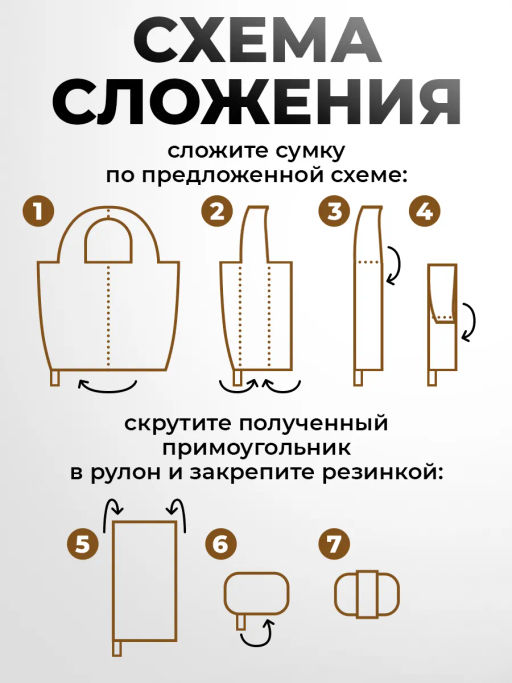 СХЕМА СЛОЖЕНИЯ

сложите сумку по предложенной схеме:

1

2

3

4

скрутите полученный примоугольник в рулон и закрепите резинкой:

5

6

7