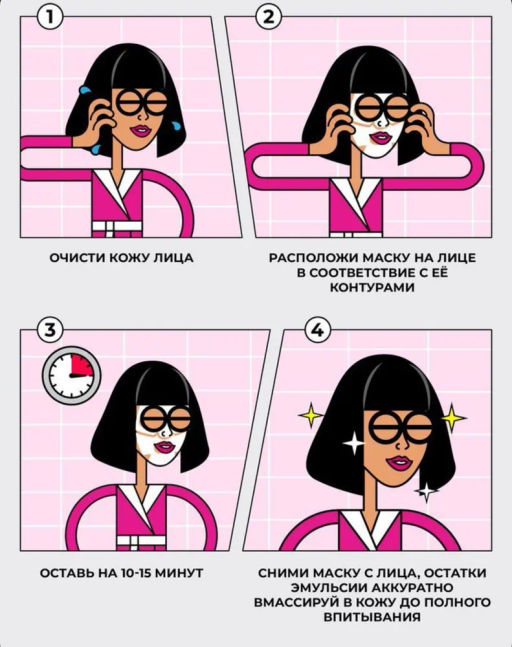 1

ОЧИСТИ КОЖУ ЛИЦА

2

РАСПОЛОЖИ МАСКУ НА ЛИЦЕ В СООТВЕТСТВИЕ С ЕЁ КОНТУРАМИ

3

ОСТАВЬ НА 10-15 МИНУТ

4

СНИМИ МАСКУ С ЛИЦА, ОСТАТКИ ЭМУЛЬСИИ АККУРАТНО ВМАССИРУЙ В КОЖУ ДО ПОЛНОГО ВПИТЫВАНИЯ