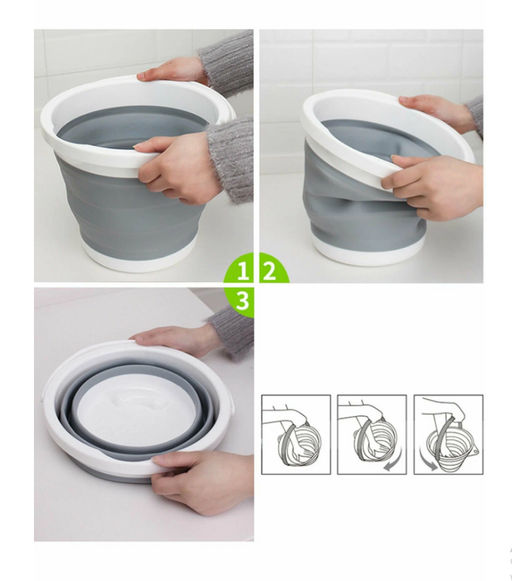 1 2
3