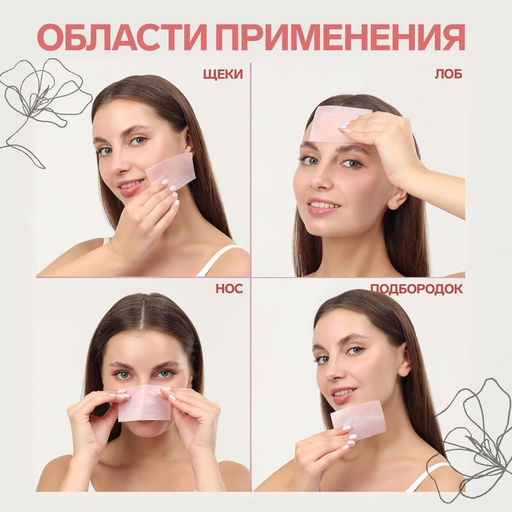 ОБЛАСТИ ПРИМЕНЕНИЯ

ЩЕКИ

ЛОБ

НОС

ПОДБОРОДОК