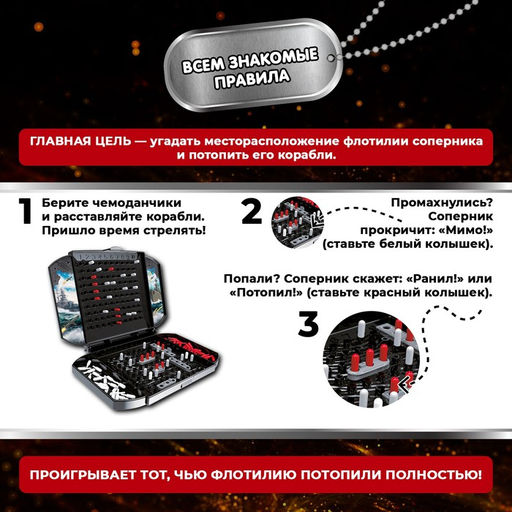 ВСЕМ ЗНАКОМЫЕ ПРАВИЛА

ГЛАВНАЯ ЦЕЛЬ — угадать месторасположение флотилии соперника и потопить его корабли.

1 Берите чемоданчики и расставляйте корабли. Пришло время стрелять!

2 Промахнулись? Соперник прокричит: «Мимо!» (ставьте белый колышек).

Попали? Соперник скажет: «Ранил!» или «Потопил!» (ставьте красный колышек).

3

ПРОИГРЫВАЕТ ТОТ, ЧЬЮ ФЛОТИЛИЮ ПОТОПИЛИ ПОЛНОСТЬЮ!