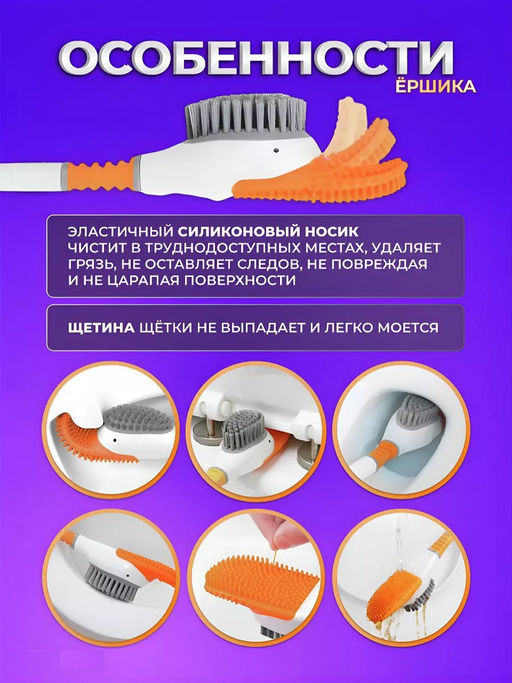 ОСОБЕННОСТИ
ЁРШИКА

ЭЛАСТИЧНЫЙ СИЛИКОНОВЫЙ НОСИК ЧИСТИТ В ТРУДНОДОСТУПНЫХ МЕСТАХ, УДАЛЯЕТ ГРЯЗЬ, НЕ ОСТАВЛЯЕТ СЛЕДОВ, НЕ ПОВРЕЖДАЯ И НЕ ЦАРАПАЯ ПОВЕРХНОСТИ

ЩЕТИНА ЩЁТКИ НЕ ВЫПАДАЕТ И ЛЕГКО МОЕТСЯ