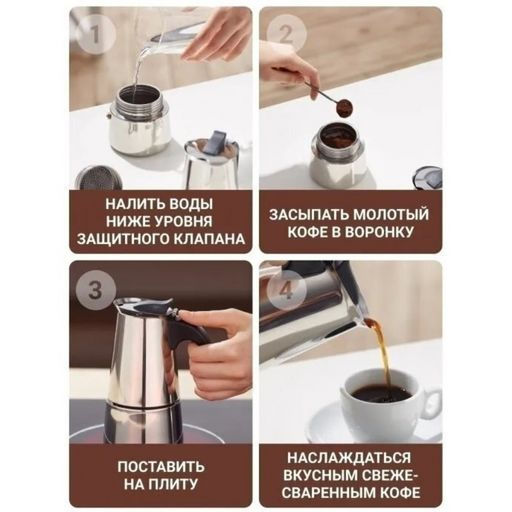 1

НАЛИТЬ ВОДЫ НИЖЕ УРОВНЯ ЗАЩИТНОГО КЛАПАНА

2

ЗАСЫПАТЬ МОЛОТЫЙ КОФЕ В ВОРОНКУ

3

ПОСТАВИТЬ НА ПЛИТУ

4

НАСЛАЖДАТЬСЯ ВКУСНЫМ СВЕЖЕСВАРЕННЫМ КОФЕ