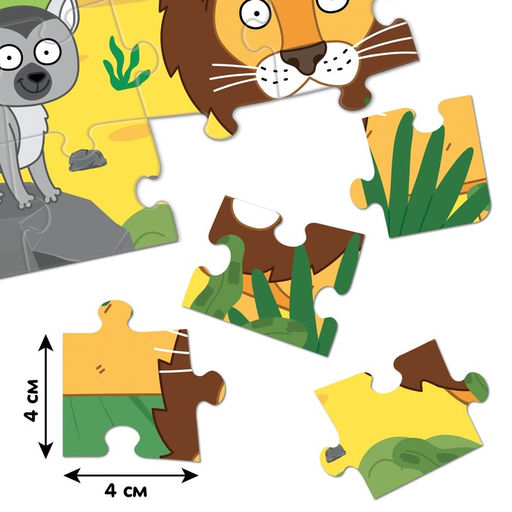 4 см

4 см