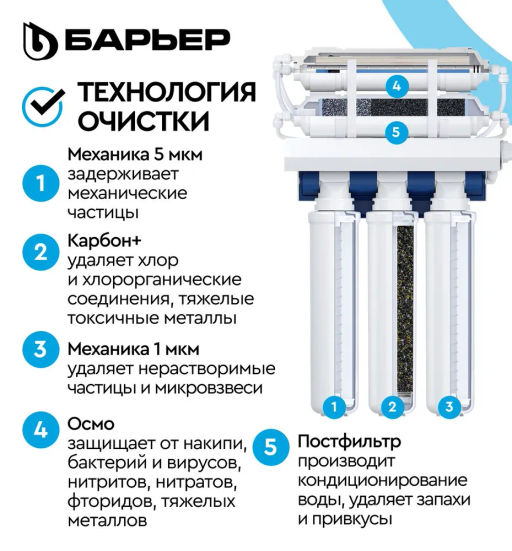 БАРЬЕР

ТЕХНОЛОГИЯ ОЧИСТКИ

1 Механика 5 мкм задерживает механические частицы

2 Карбон+ удаляет хлор и хлорорганические соединения, тяжелые токсичные металлы

3 Механика 1 мкм удаляет нерастворимые частицы и микровзвеси

4 Осмо защищает от накипи, бактерий и вирусов, нитритов, нитратов, фторидов, тяжелых металлов

5 Постфильтр производит кондиционирование воды, удаляет запахи и привкусы

4

5

1

2

3