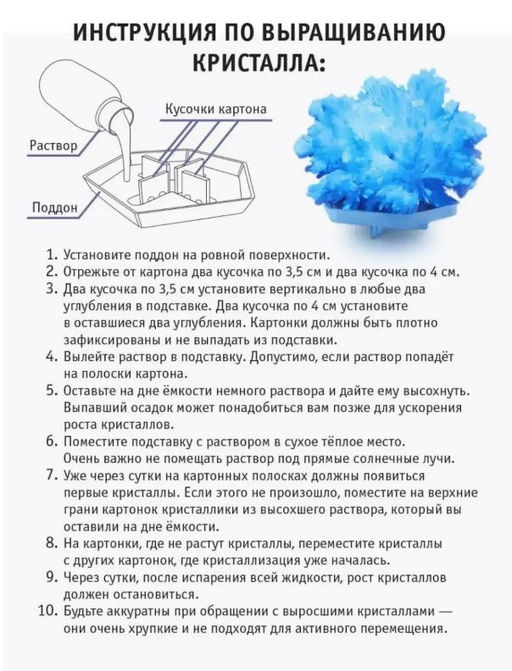 ИНСТРУКЦИЯ ПО ВЫРАЩИВАНИЮ КРИСТАЛЛА:

Кусочки картона

Раствор

Поддон

1. Установите поддон на ровной поверхности.
2. Отрежьте от картона два кусочка по 3,5 см и два кусочка по 4 см.
3. Два кусочка по 3,5 см установите вертикально в любые два углубления в подставке. Два кусочка по 4 см установите в оставшиеся два углубления. Картонки должны быть плотно зафиксированы и не выпадать из подставки.
4. Вылейте раствор в подставку. Допустимо, если раствор попадёт на полоски картона.
5. Оставьте на дне ёмкости немного раствора и дайте ему высохнуть. Выпавший осадок может понадобиться вам позже для ускорения роста кристаллов.
6. Поместите подставку с раствором в сухое тёплое место. Очень важно не помещать раствор под прямые солнечные лучи.
7. Уже через сутки на картонных полосках должны появиться первые кристаллы. Если этого не произошло, поместите на верхние грани картонок кристаллики из высохшего раствора, который вы оставили на дне ёмкости.
8. На картонки, где не растут кристаллы, переместите кристаллы с других картонок, где кристаллизация уже началась.
9. Через сутки, после испарения всей жидкости, рост кристаллов должен остановиться.
10. Будьте аккуратны при обращении с выросшими кристаллами — они очень хрупкие и не подходят для активного перемещения.