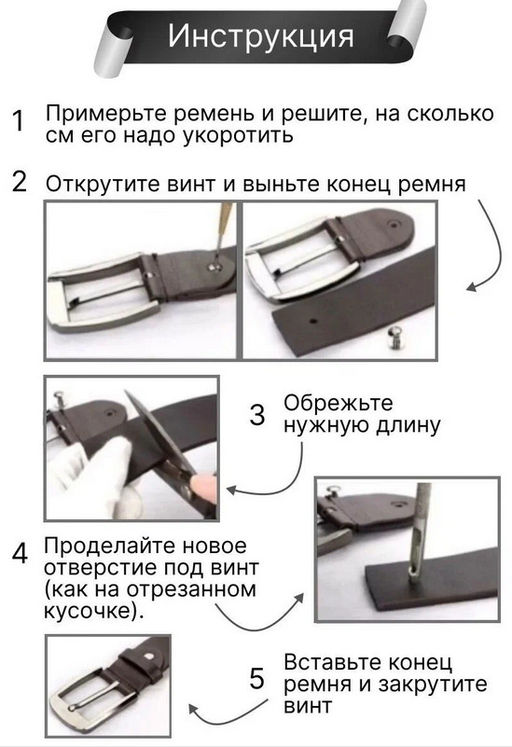 Инструкция

1 Примерьте ремень и решите, на сколько см его надо укоротить

2 Открутите винт и выньте конец ремня

3 Обрежьте нужную длину

4 Проделайте новое отверстие под винт (как на отрезанном кусочке).

5 Вставьте конец ремня и закрутите винт