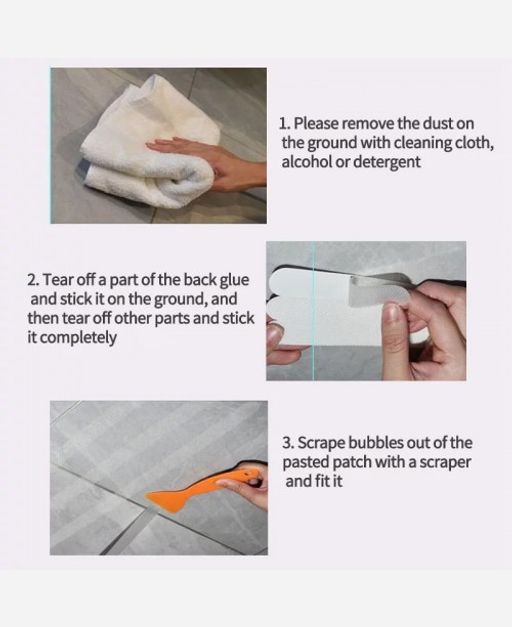 1. Please remove the dust on the ground with cleaning cloth, alcohol or detergent

2. Tear off a part of the back glue and stick it on the ground, and then tear off other parts and stick it completely

3. Scrape bubbles out of the pasted patch with a scraper and fit it