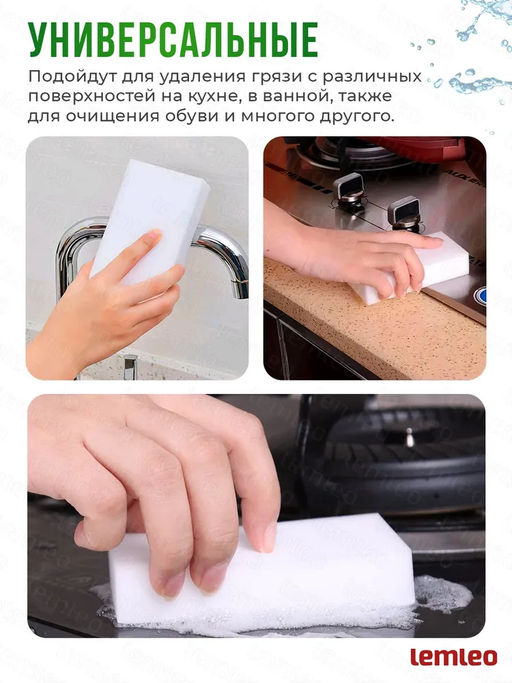 УНИВЕРСАЛЬНЫЕ

Подойдут для удаления грязи с различных поверхностей на кухне, в ванной, также для очищения обуви и многого другого.

lemleo