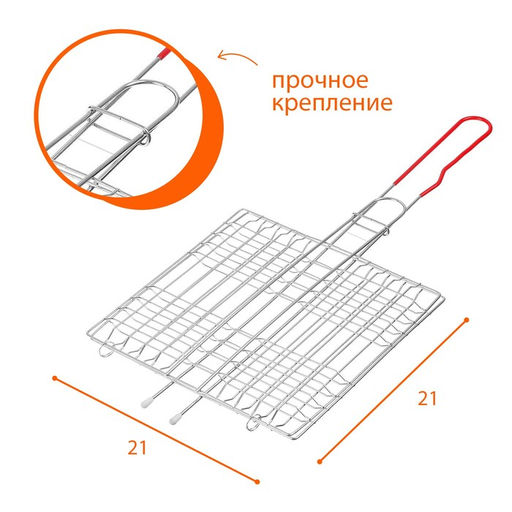 прочное крепление

21

21