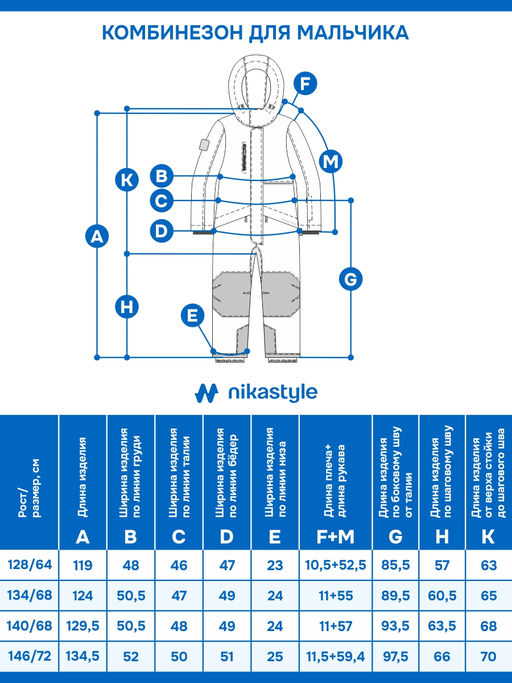 КОМБИНЕЗОН ДЛЯ МАЛЬЧИКА

F
M
K
B
C
D
A
G
H
E

nikastyle

| Рост/ размер, см | Длина изделия A | Ширина изделия по линии груди B | Ширина изделия по линии талии C | Ширина изделия по линии бёдер D | Ширина изделия по линии низа E | Длина плеча+ длина рукава F+M | Длина изделия по боковому шву от талии G | Длина изделия по шаговому шву H | Длина изделия от верха стойки до шагового шва K |
|---|---|---|---|---|---|---|---|---|---|
| 128/64 | 119 | 48 | 46 | 47 | 23 | 10,5+52,5 | 85,5 | 57 | 63 |
| 134/68 | 124 | 50,5 | 47 | 49 | 24 | 11+55 | 89,5 | 60,5 | 65 |
| 140/68 | 129,5 | 50,5 | 48 | 49 | 24 | 11+57 | 93,5 | 63,5 | 68 |
| 146/72 | 134,5 | 52 | 50 | 51 | 25 | 11,5+59,4 | 97,5 | 66 | 70 |