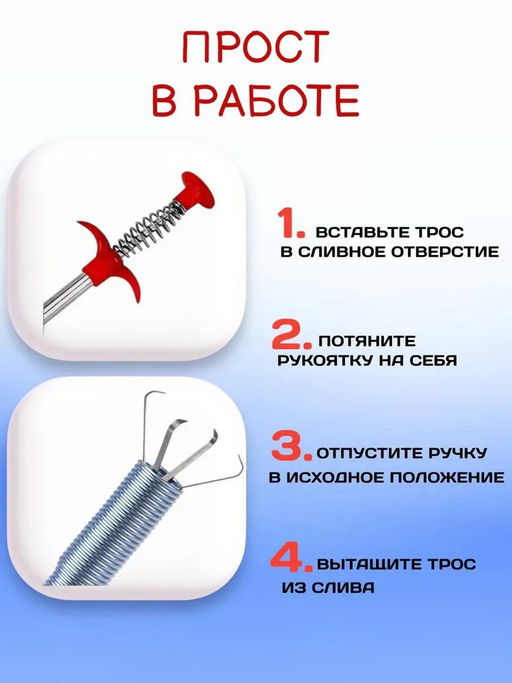 ПРОСТ В РАБОТЕ

1. ВСТАВЬТЕ ТРОС В СЛИВНОЕ ОТВЕРСТИЕ

2. ПОТЯНИТЕ РУКОЯТКУ НА СЕБЯ

3. ОТПУСТИТЕ РУЧКУ В ИСХОДНОЕ ПОЛОЖЕНИЕ

4. ВЫТАЩИТЕ ТРОС ИЗ СЛИВА