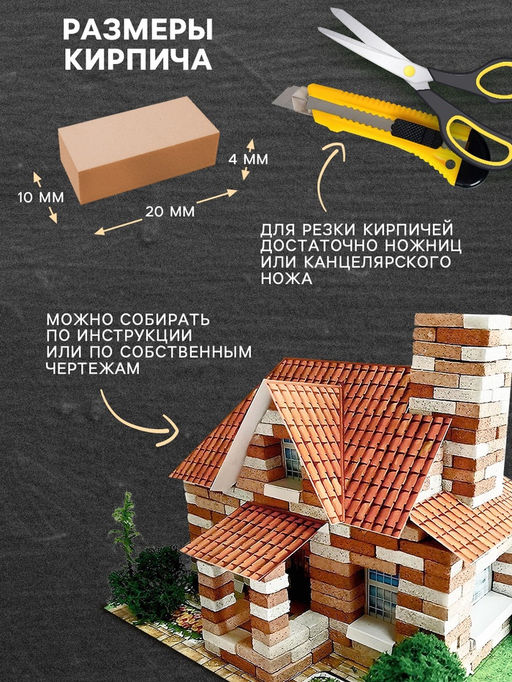 РАЗМЕРЫ КИРПИЧА

4 ММ

10 ММ

20 ММ

ДЛЯ РЕЗКИ КИРПИЧЕЙ ДОСТАТОЧНО НОЖНИЦ ИЛИ КАНЦЕЛЯРСКОГО НОЖА

МОЖНО СОБИРАТЬ ПО ИНСТРУКЦИИ ИЛИ ПО СОБСТВЕННЫМ ЧЕРТЕЖАМ