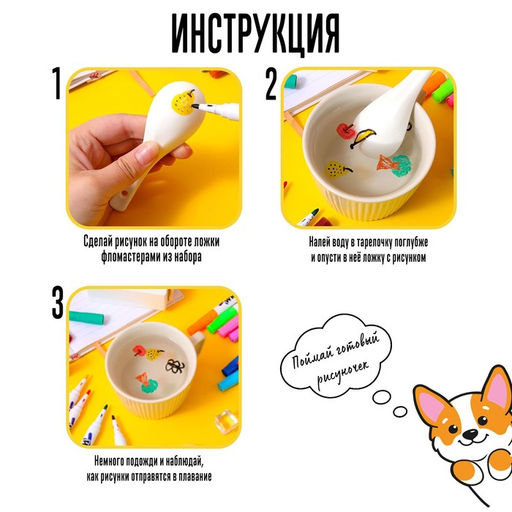 ИНСТРУКЦИЯ

1

Сделай рисунок на обороте ложки фломастерами из набора

2

Налей воду в тарелочку поглубже и опусти в неё ложку с рисунком

3

Немного подожди и наблюдай, как рисунки отправятся в плавание

Поймай готовый рисуночек