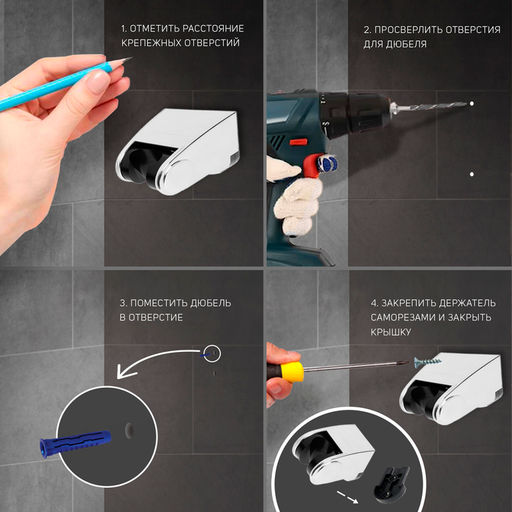 1. ОТМЕТИТЬ РАССТОЯНИЕ КРЕПЕЖНЫХ ОТВЕРСТИЙ

2. ПРОСВЕРЛИТЬ ОТВЕРСТИЯ ДЛЯ ДЮБЕЛЯ

3. ПОМЕСТИТЬ ДЮБЕЛЬ В ОТВЕРСТИЕ

4. ЗАКРЕПИТЬ ДЕРЖАТЕЛЬ САМОРЕЗАМИ И ЗАКРЫТЬ КРЫШКУ