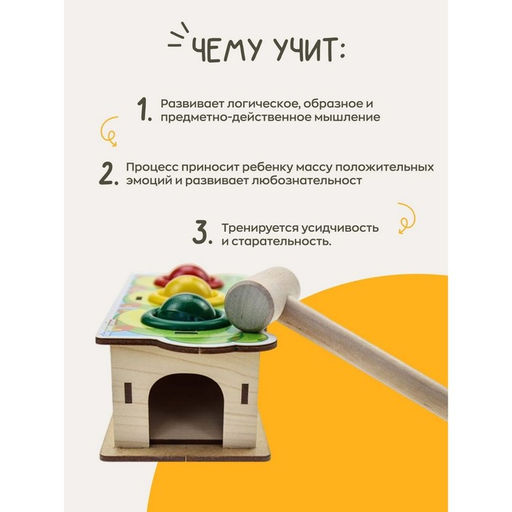 ЧЕМУ УЧИТ:

1. Развивает логическое, образное и предметно-действенное мышление

2. Процесс приносит ребенку массу положительных эмоций и развивает любознательност

3. Тренируется усидчивость и старательность.