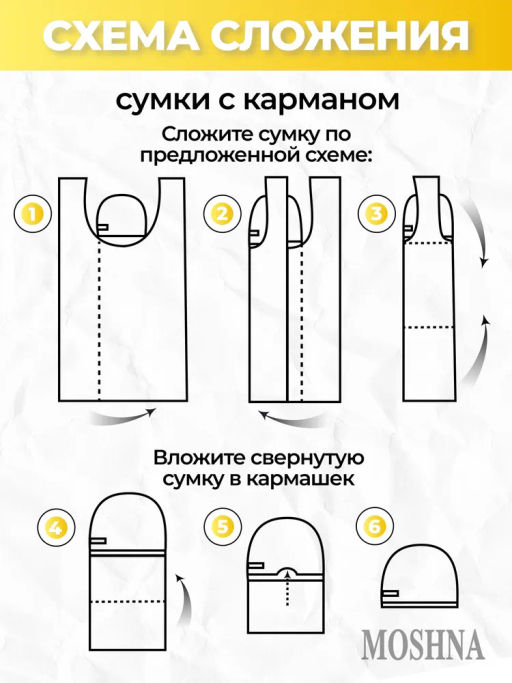 СХЕМА СЛОЖЕНИЯ

сумки с карманом

Сложите сумку по предложенной схеме:

1

2

3

Вложите свернутую сумку в кармашек

4

5

6

MOSHNA