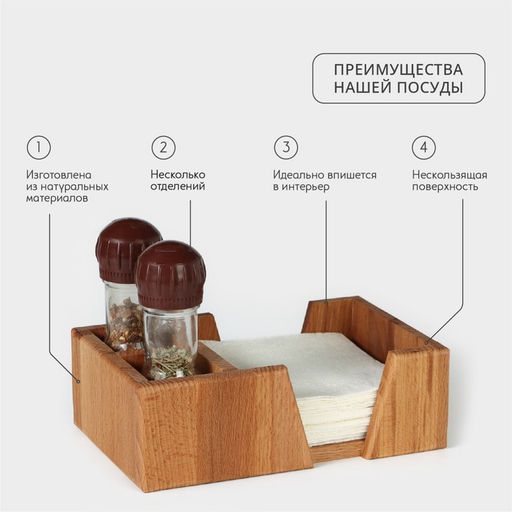 ПРЕИМУЩЕСТВА НАШЕЙ ПОСУДЫ

1
Изготовлена из натуральных материалов

2
Несколько отделений

3
Идеально впишется в интерьер

4
Нескользящая поверхность